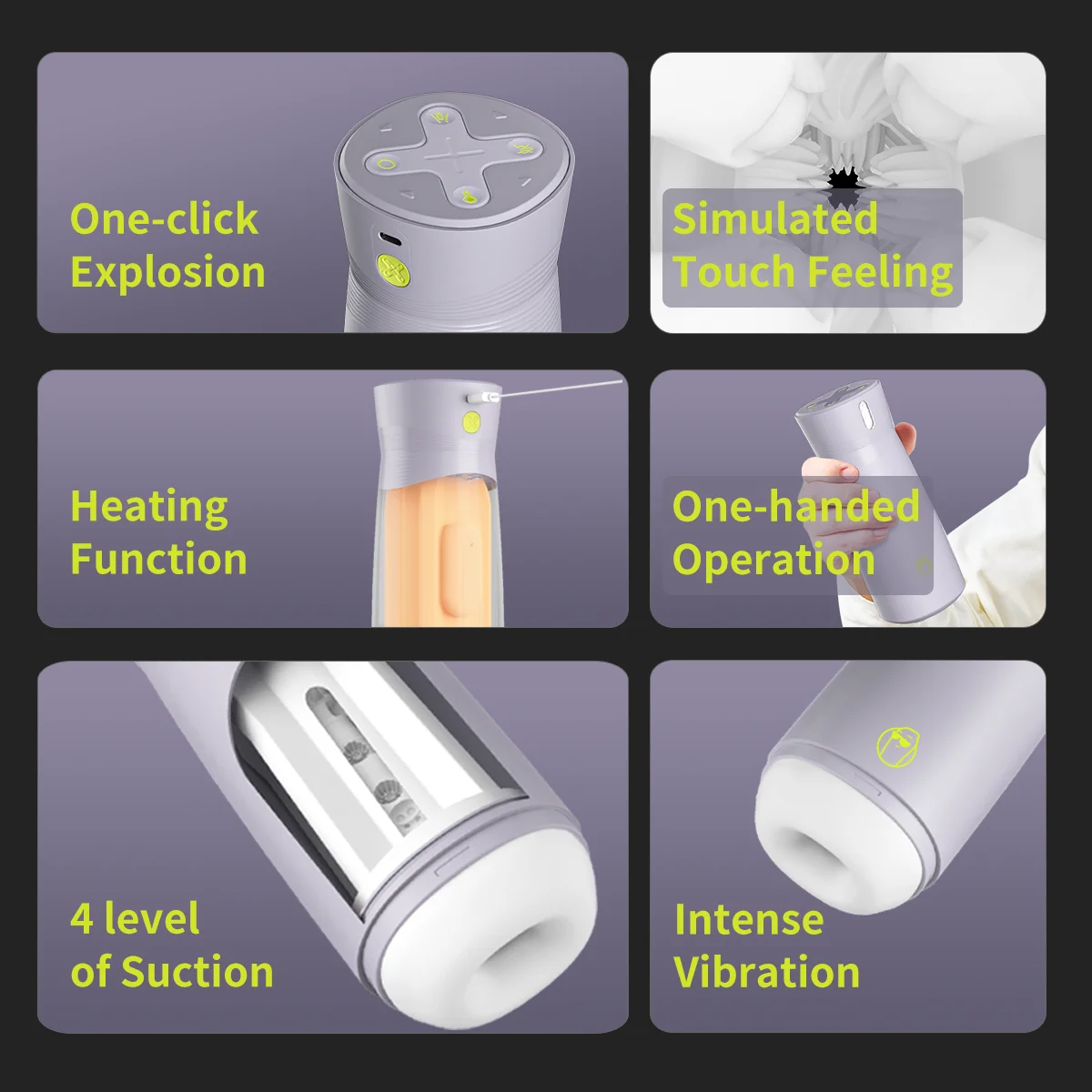 One-click Explosion

Simulated Touch Feeling

Heating Function

One-handed Operation

4 level of Suction

Intense Vibration