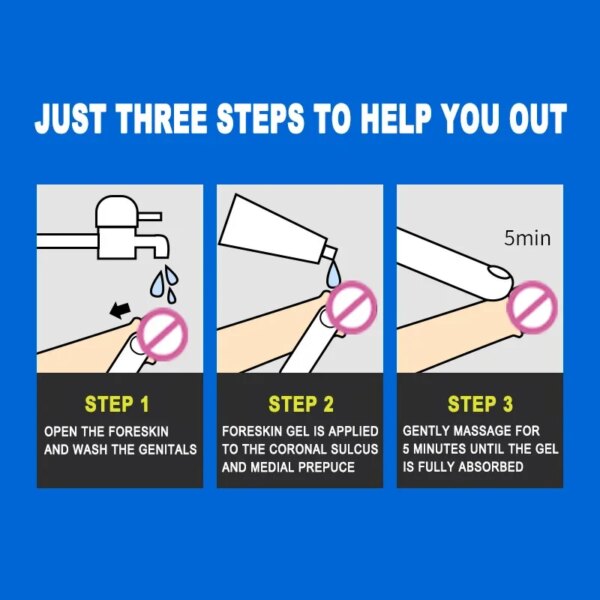 JUST THREE STEPS TO HELP YOU OUT

STEP 1
OPEN THE FORESKIN AND WASH THE GENITALS

STEP 2
FORESKIN GEL IS APPLIED TO THE CORONAL SULCUS AND MEDIAL PREPUCE

5min

STEP 3
GENTLY MASSAGE FOR 5 MINUTES UNTIL THE GEL IS FULLY ABSORBED