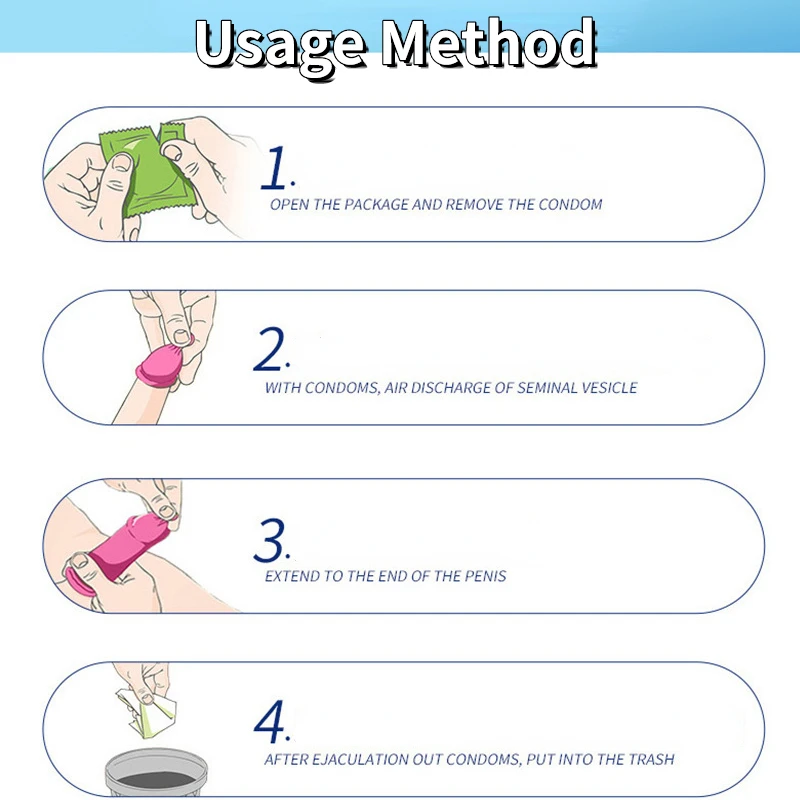 Usage Method

1.
OPEN THE PACKAGE AND REMOVE THE CONDOM

2.
WITH CONDOMS, AIR DISCHARGE OF SEMINAL VESICLE

3.
EXTEND TO THE END OF THE PENIS

4.
AFTER EJACULATION OUT CONDOMS, PUT INTO THE TRASH