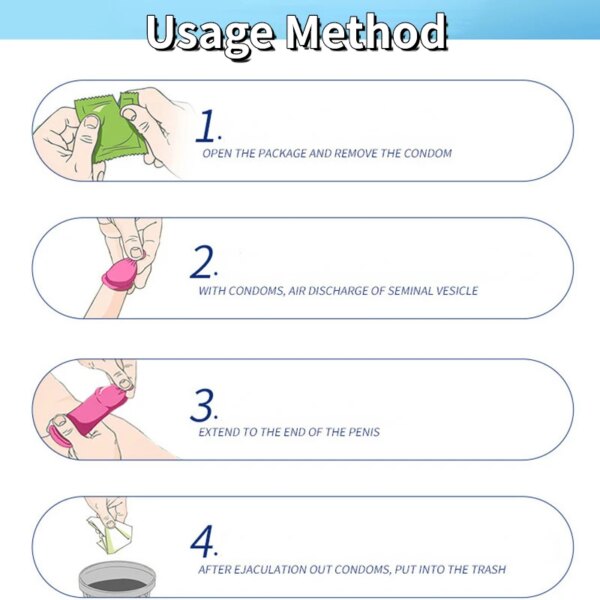 Usage Method

1.
OPEN THE PACKAGE AND REMOVE THE CONDOM

2.
WITH CONDOMS, AIR DISCHARGE OF SEMINAL VESICLE

3.
EXTEND TO THE END OF THE PENIS

4.
AFTER EJACULATION OUT CONDOMS, PUT INTO THE TRASH