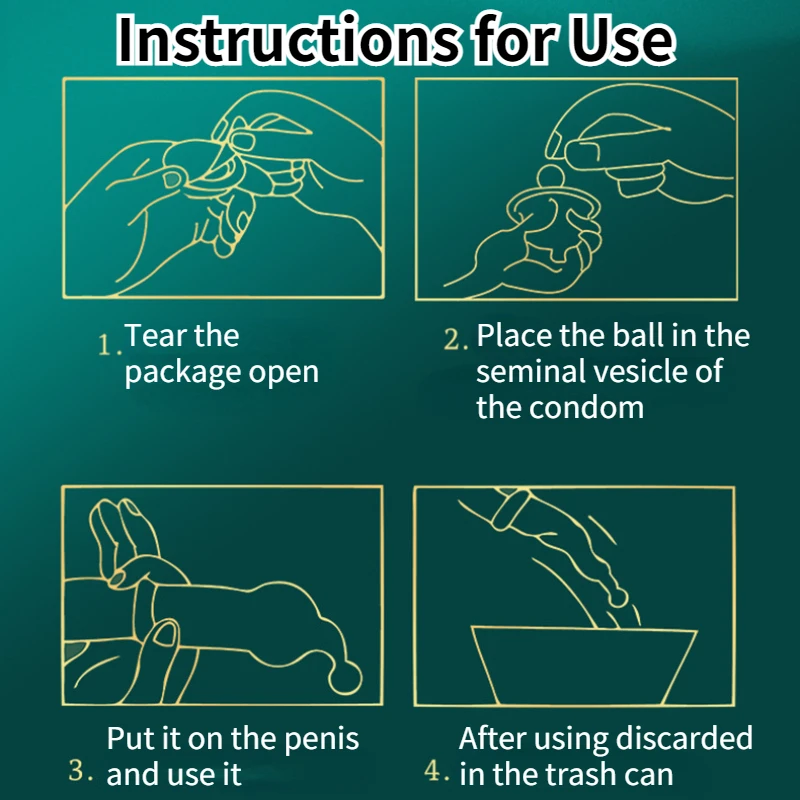 Instructions for Use

1. Tear the package open

2. Place the ball in the seminal vesicle of the condom

3. Put it on the penis and use it

4. After using discarded in the trash can