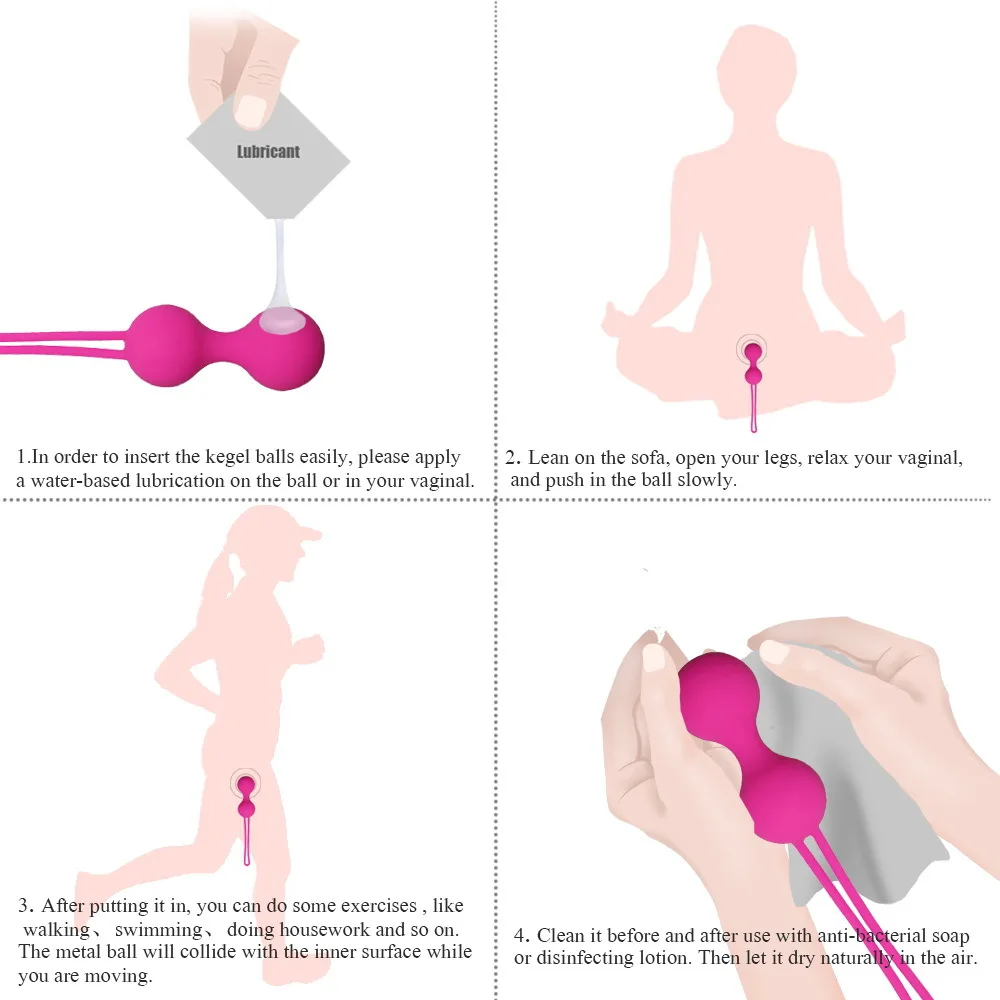 Lubricant

1.In order to insert the kegel balls easily, please apply a water-based lubrication on the ball or in your vaginal.

2. Lean on the sofa, open your legs, relax your vaginal, and push in the ball slowly.

3. After putting it in, you can do some exercises , like walking、 swimming、 doing housework and so on. The metal ball will collide with the inner surface while you are moving.

4. Clean it before and after use with anti-bacterial soap or disinfecting lotion. Then let it dry naturally in the air.