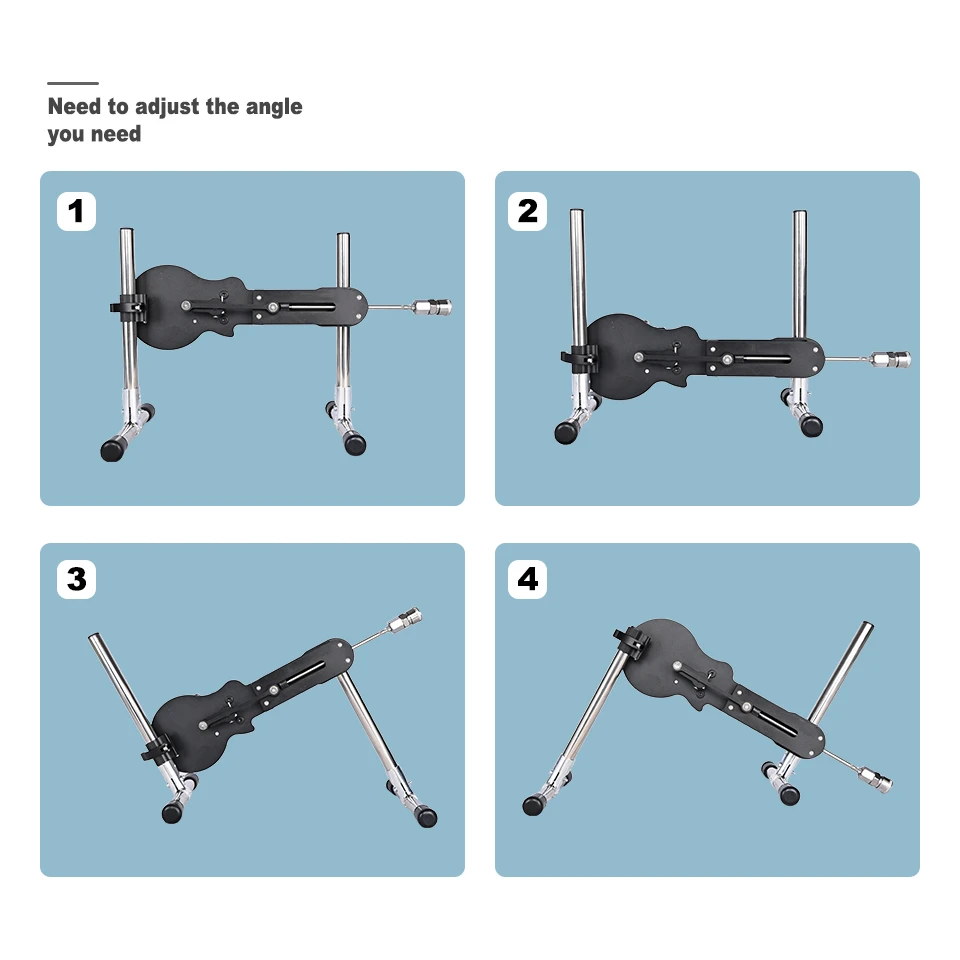 Need to adjust the angle you need

1

2

3

4