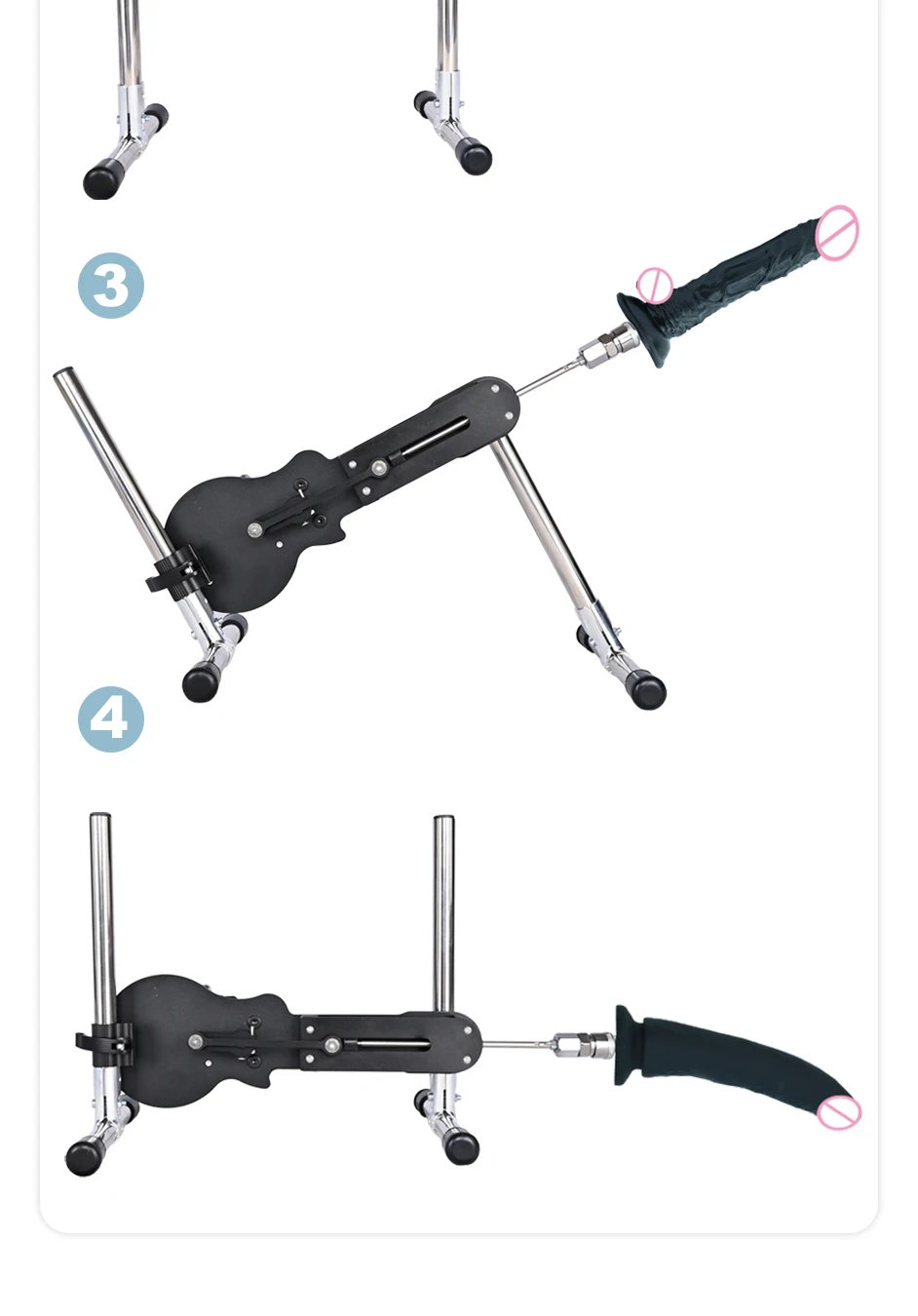 3

4