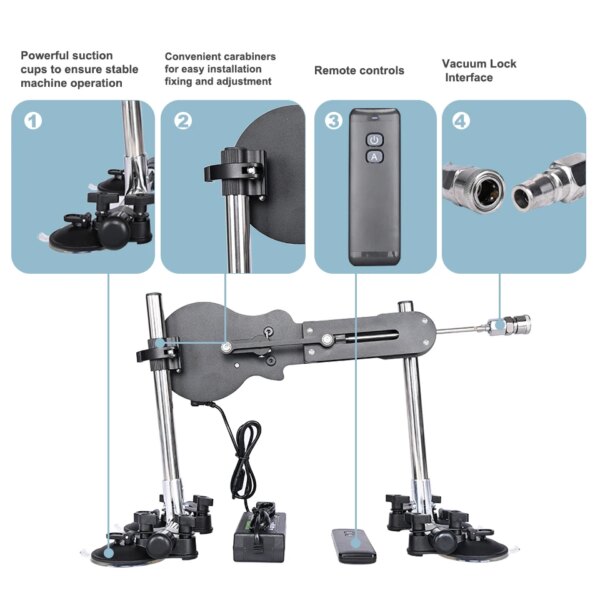 Powerful suction cups to ensure stable machine operation

Convenient carabiners for easy installation fixing and adjustment

Remote controls

Vacuum Lock Interface

1

2

3

A

4