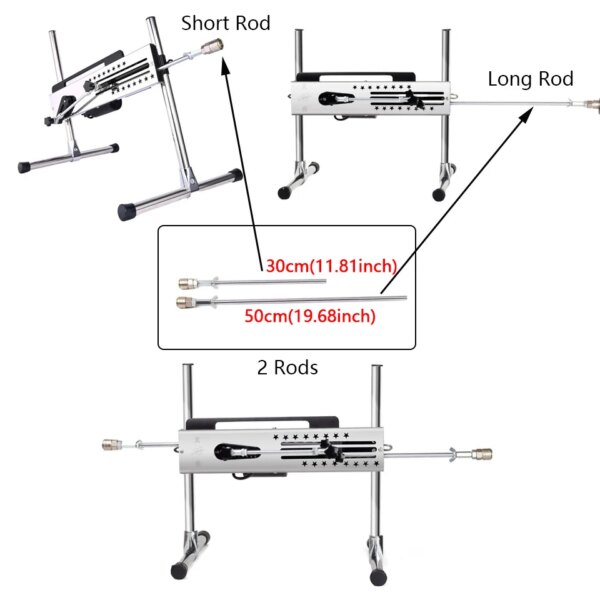 Short Rod

Long Rod

30cm(11.81inch)

50cm(19.68inch)

2 Rods