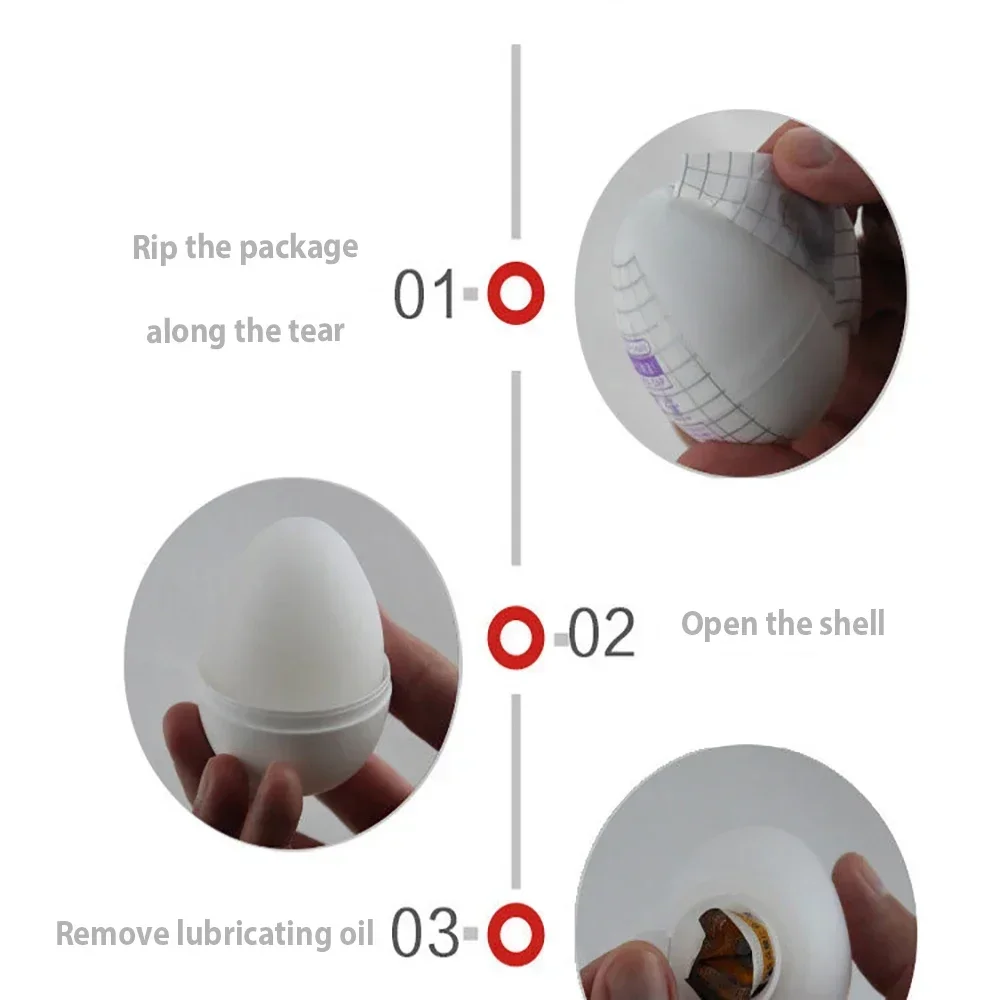 Rip the package along the tear

01

02

Open the shell

Remove lubricating oil

03