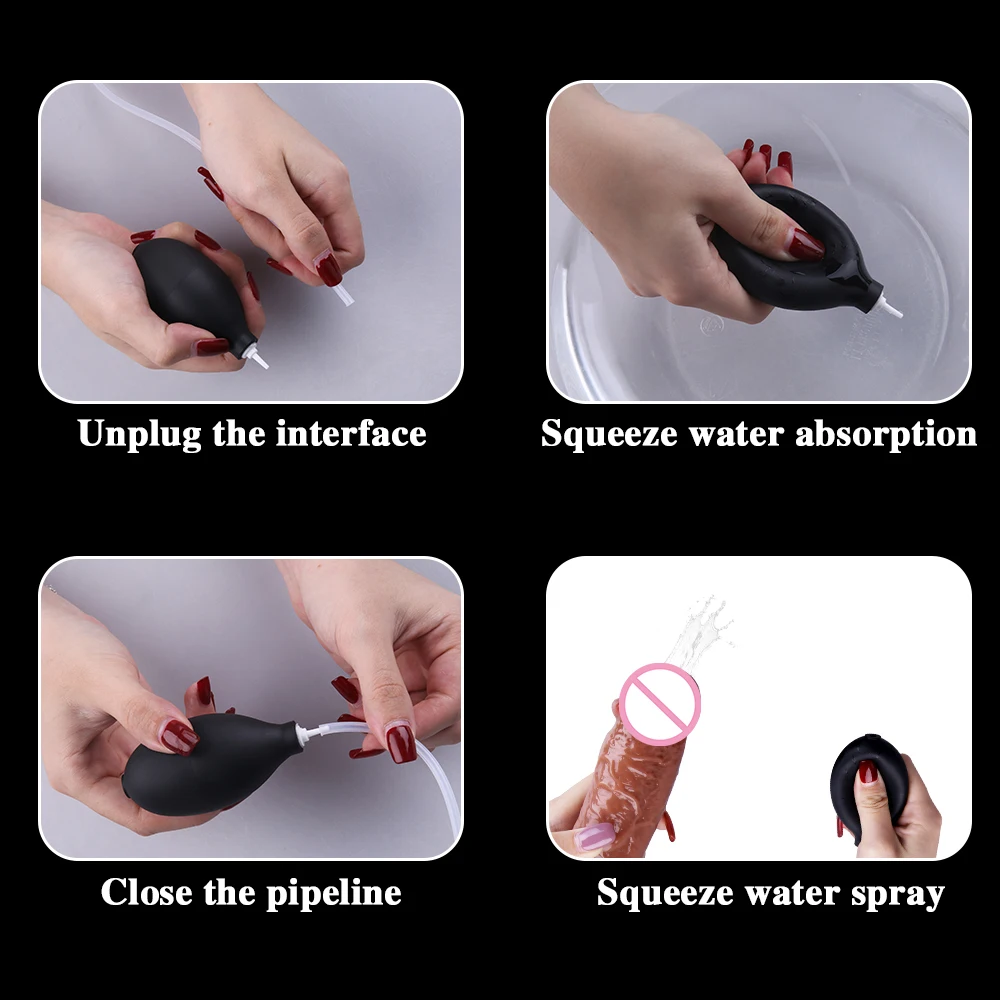 Unplug the interface

Squeeze water absorption

Close the pipeline

Squeeze water spray