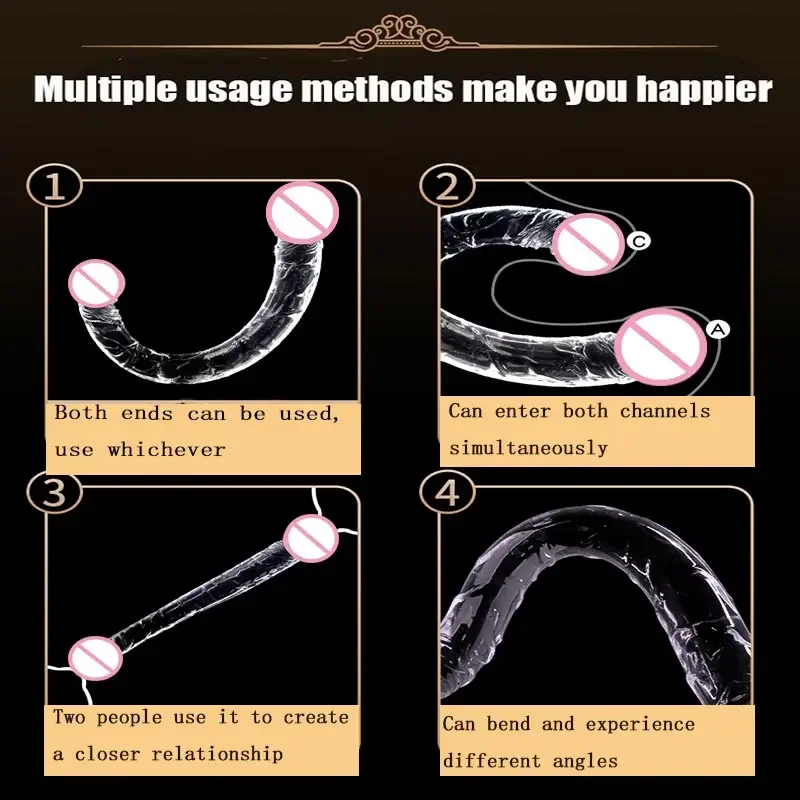 Multiple usage methods make you happier

1
Both ends can be used, use whichever

2
C
A
Can enter both channels simultaneously

3
Two people use it to create a closer relationship

4
Can bend and experience different angles