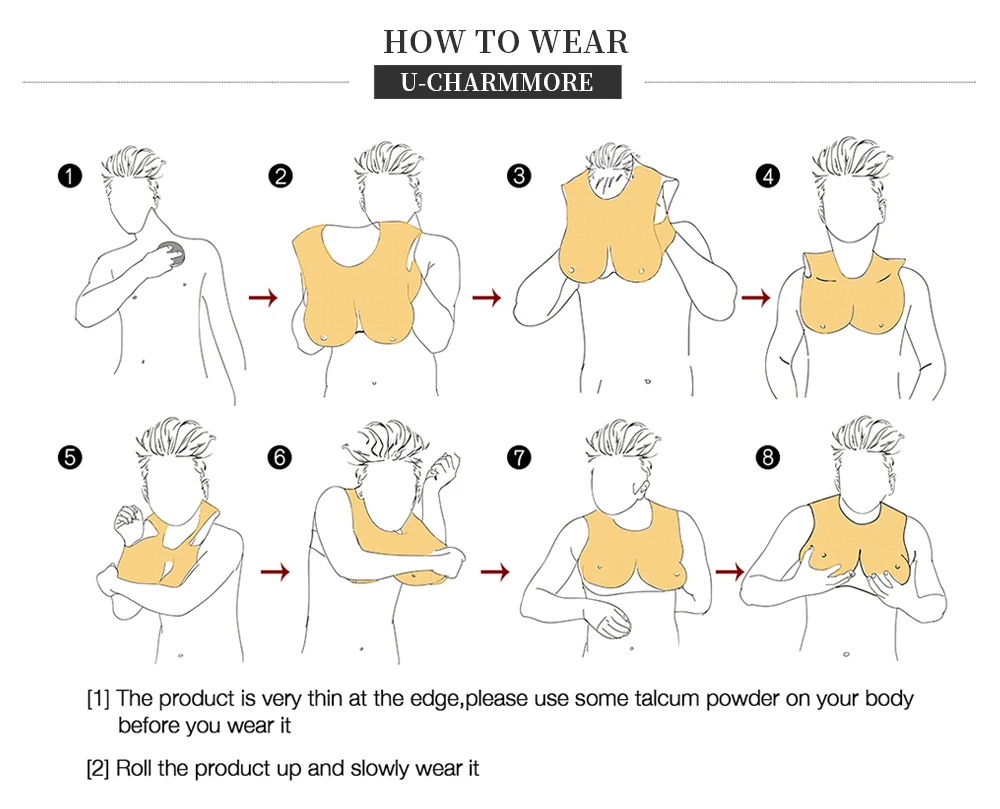 HOW TO WEAR

U-CHARMMORE

1

2

3

4

5

6

7

8

[1] The product is very thin at the edge,please use some talcum powder on your body before you wear it

[2] Roll the product up and slowly wear it