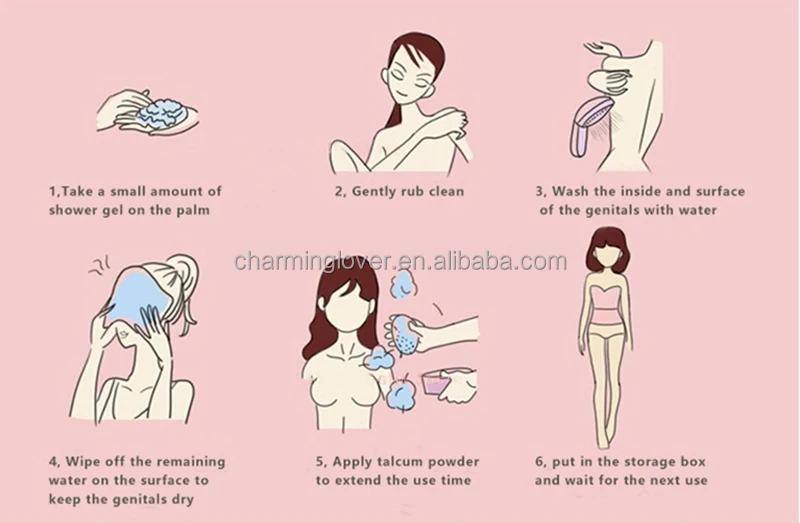 1,Take a small amount of shower gel on the palm

2, Gently rub clean

3, Wash the inside and surface of the genitals with water

charminglover.en.alibaba.com

4, Wipe off the remaining water on the surface to keep the genitals dry

5, Apply talcum powder to extend the use time

6, put in the storage box and wait for the next use