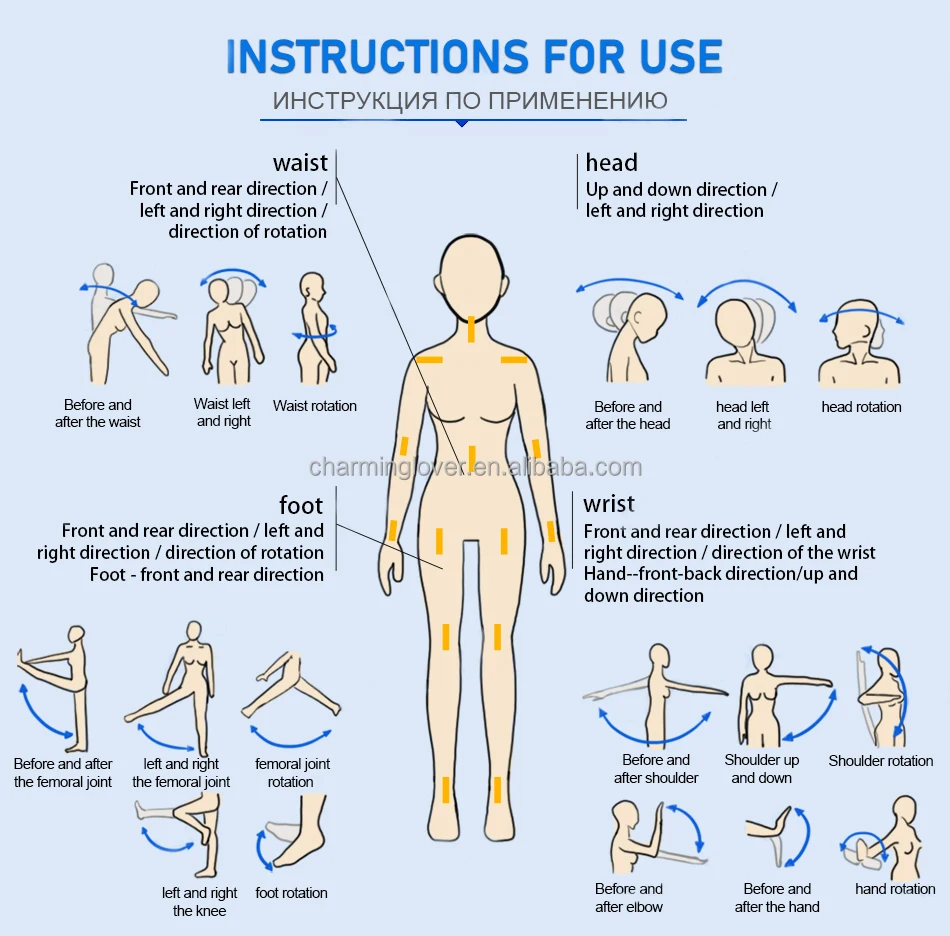 INSTRUCTIONS FOR USE
ИНСТРУКЦИЯ ПО ПРИМЕНЕНИЮ

waist
Front and rear direction / left and right direction / direction of rotation

Before and after the waist
Waist left and right
Waist rotation

head
Up and down direction / left and right direction

Before and after the head
head left and right
head rotation

charminglover.en.alibaba.com

foot
Front and rear direction / left and right direction / direction of rotation
Foot - front and rear direction

Before and after the femoral joint
left and right the femoral joint
femoral joint rotation
left and right the knee
foot rotation

wrist
Front and rear direction / left and right direction / direction of the wrist
Hand--front-back direction/up and down direction

Before and after shoulder
Shoulder up and down
Shoulder rotation
Before and after elbow
Before and after the hand
hand rotation