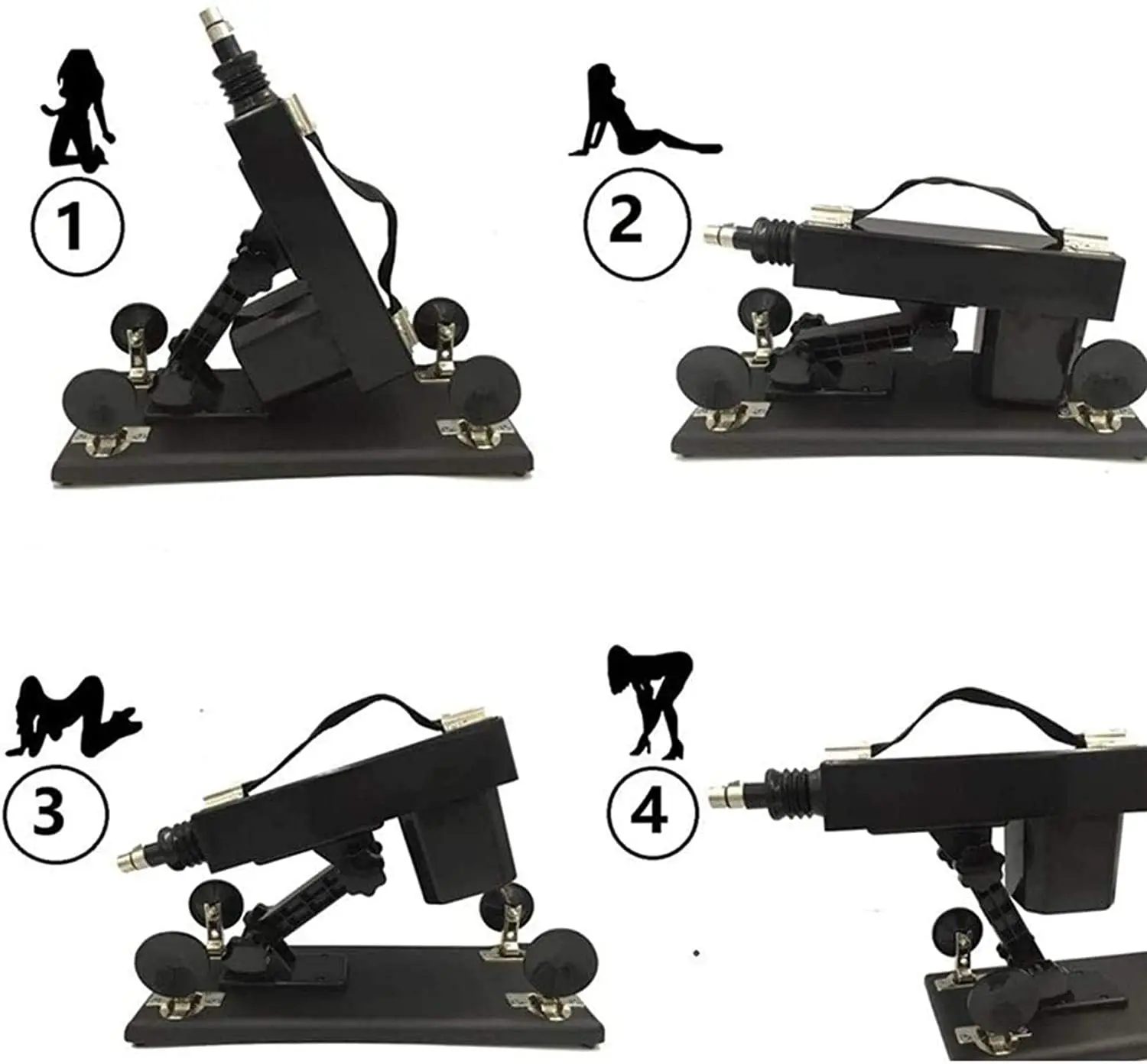 1

2

3

4